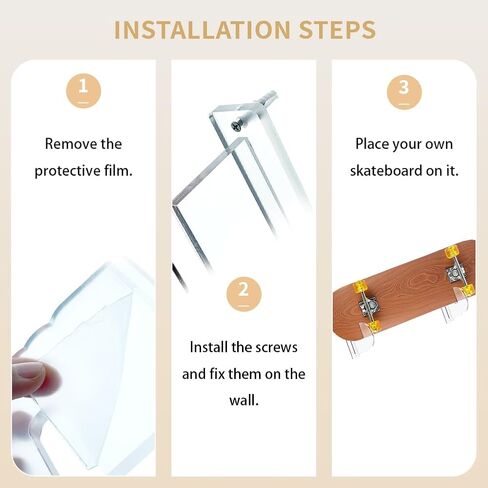 INSTALLATION STEPS

1

Remove the protective film.

2

Install the screws and fix them on the wall.

3

Place your own skateboard on it.