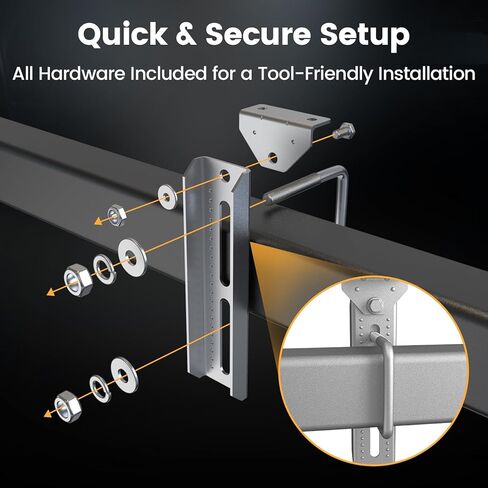 Quick & Secure Setup

All Hardware Included for a Tool-Friendly Installation