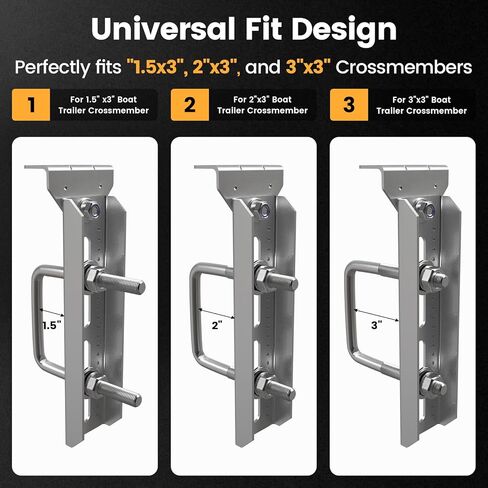 Universal Fit Design

Perfectly fits "1.5x3", 2"x3", and 3"x3" Crossmembers

1 For 1.5" x3" Boat Trailer Crossmember

2 For 2"x3" Boat Trailer Crossmember

3 For 3"x3" Boat Trailer Crossmember

1.5"

2"

3"