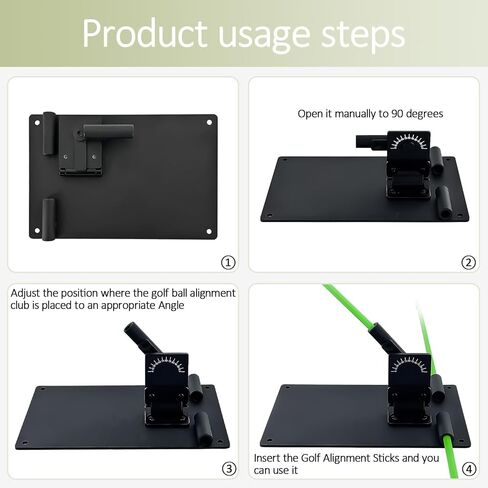 Product usage steps

①

Open it manually to 90 degrees

②

Adjust the position where the golf ball alignment club is placed to an appropriate Angle

③

Insert the Golf Alignment Sticks and you can use it

④