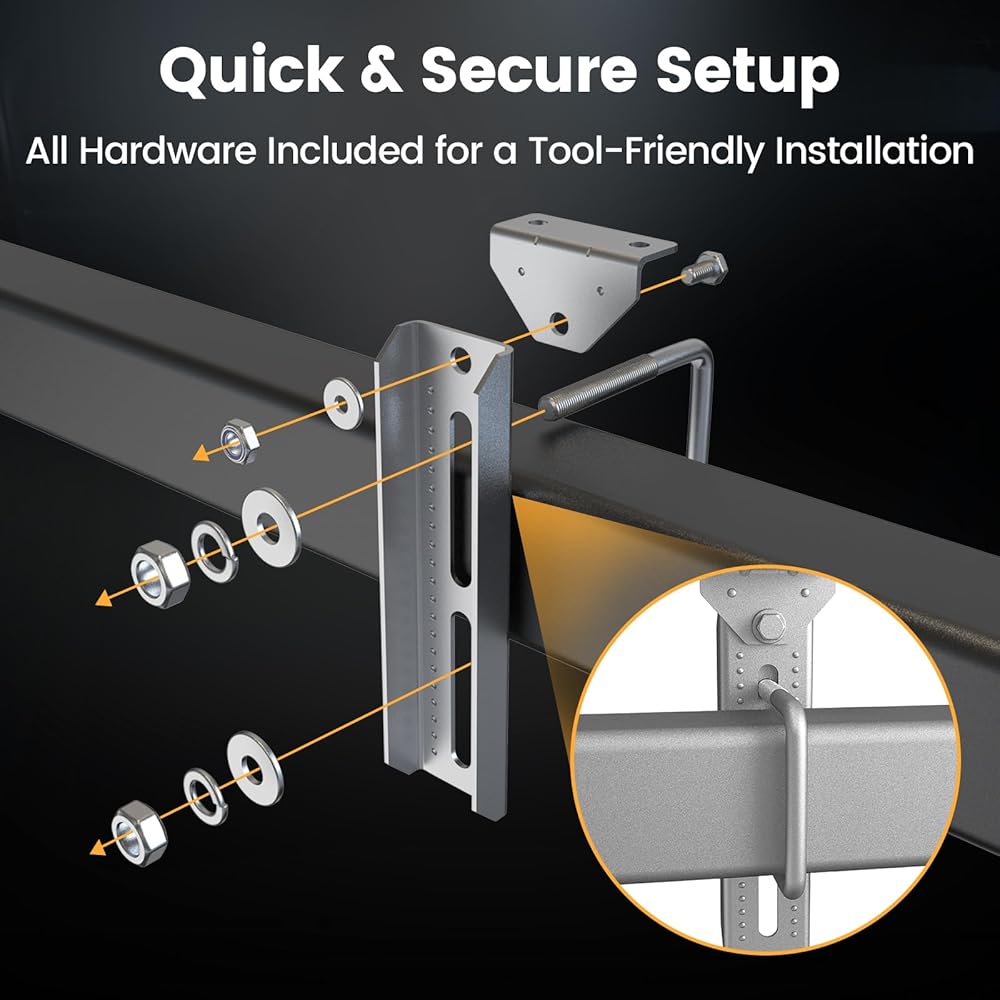 Quick & Secure Setup

All Hardware Included for a Tool-Friendly Installation