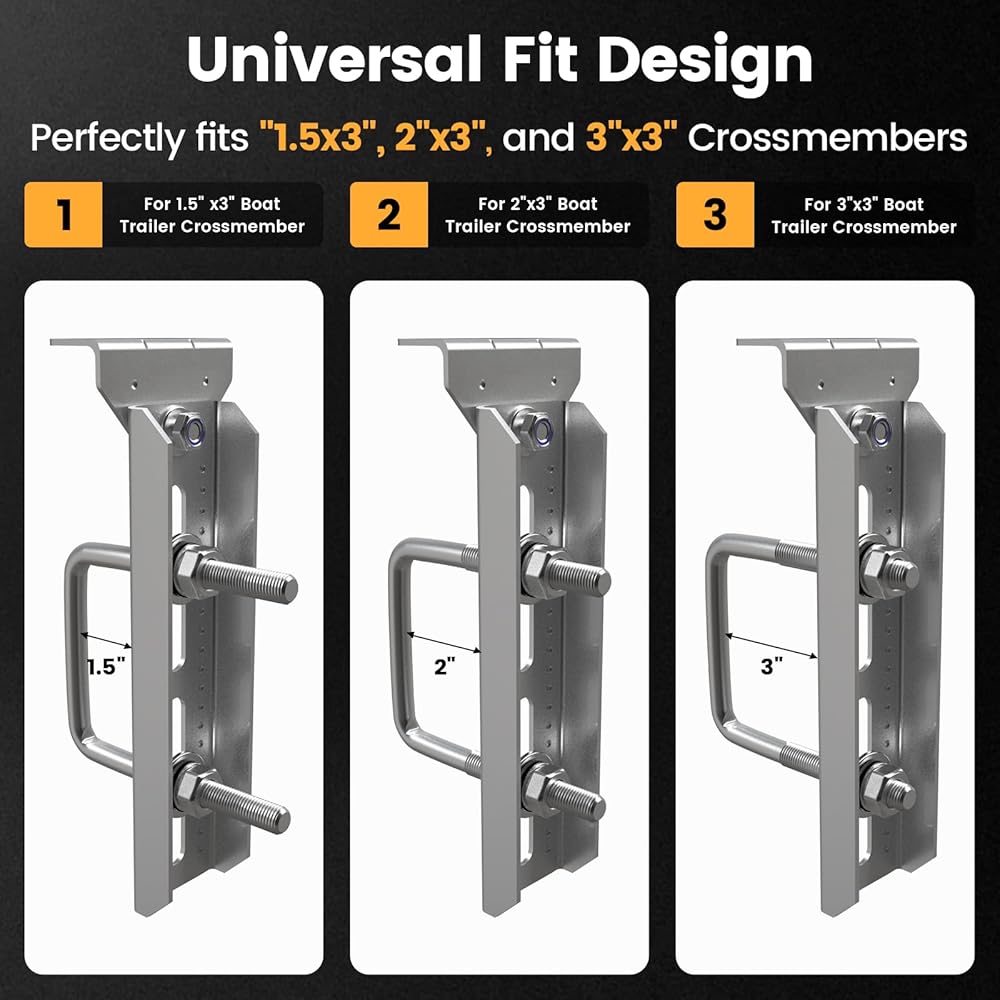 Universal Fit Design

Perfectly fits "1.5x3", 2"x3", and 3"x3" Crossmembers

1 For 1.5" x3" Boat Trailer Crossmember

2 For 2"x3" Boat Trailer Crossmember

3 For 3"x3" Boat Trailer Crossmember

1.5"

2"

3"