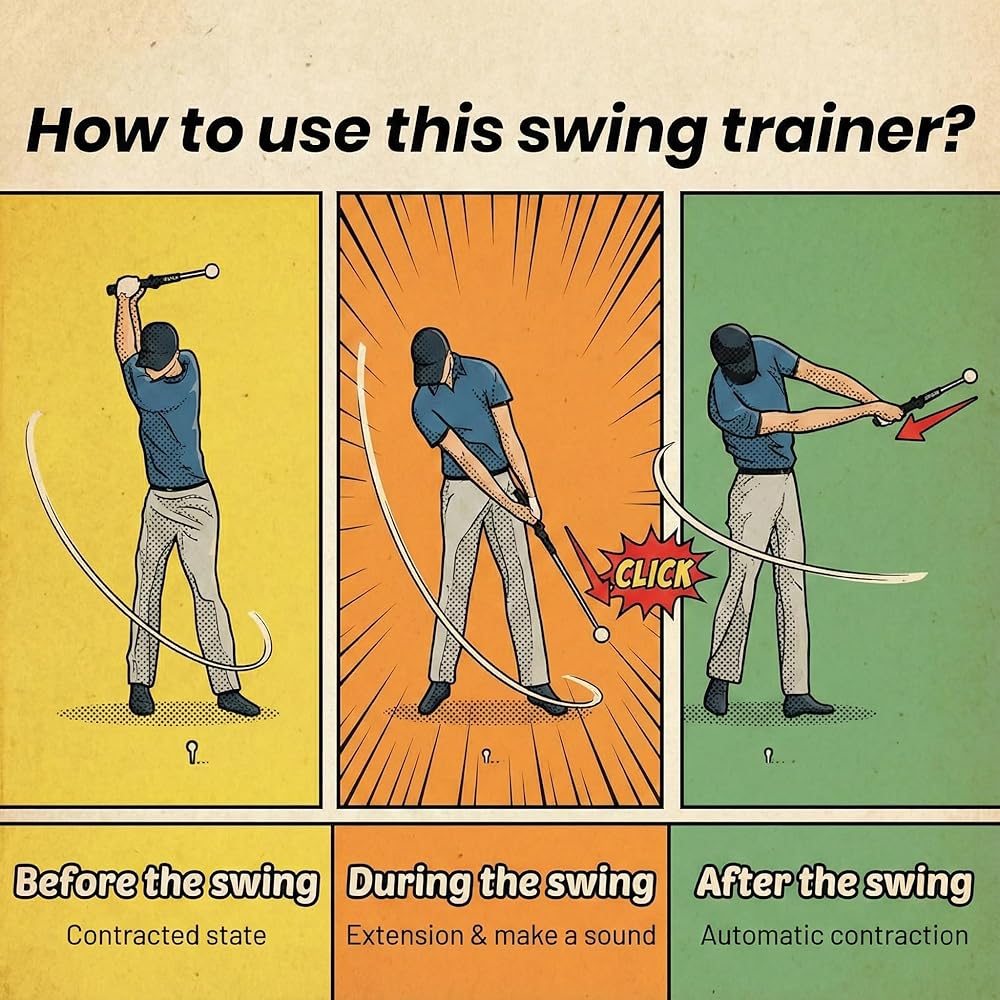 How to use this swing trainer?

CLICK

Before the swing
Contracted state

During the swing
Extension & make a sound

After the swing
Automatic contraction