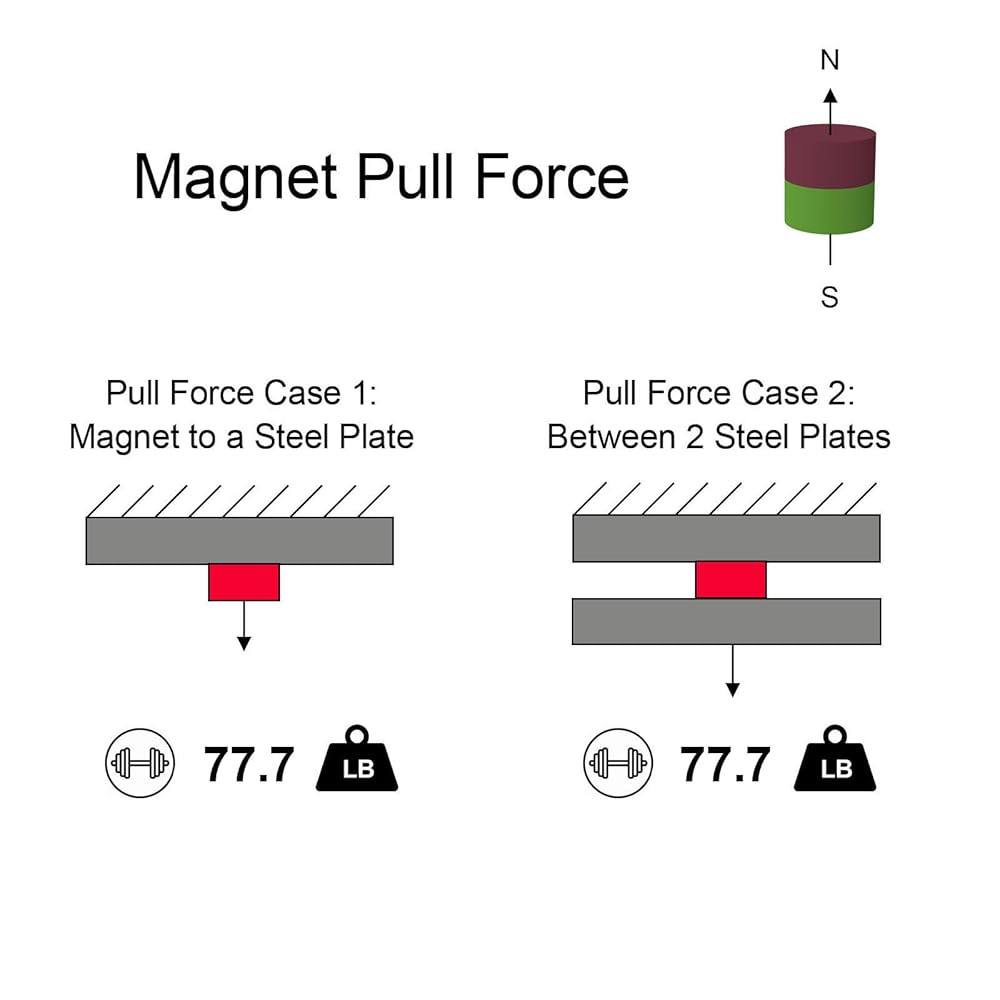 Magnet Pull Force

N

S

Pull Force Case 1:
Magnet to a Steel Plate

77.7 LB

Pull Force Case 2:
Between 2 Steel Plates

77.7 LB