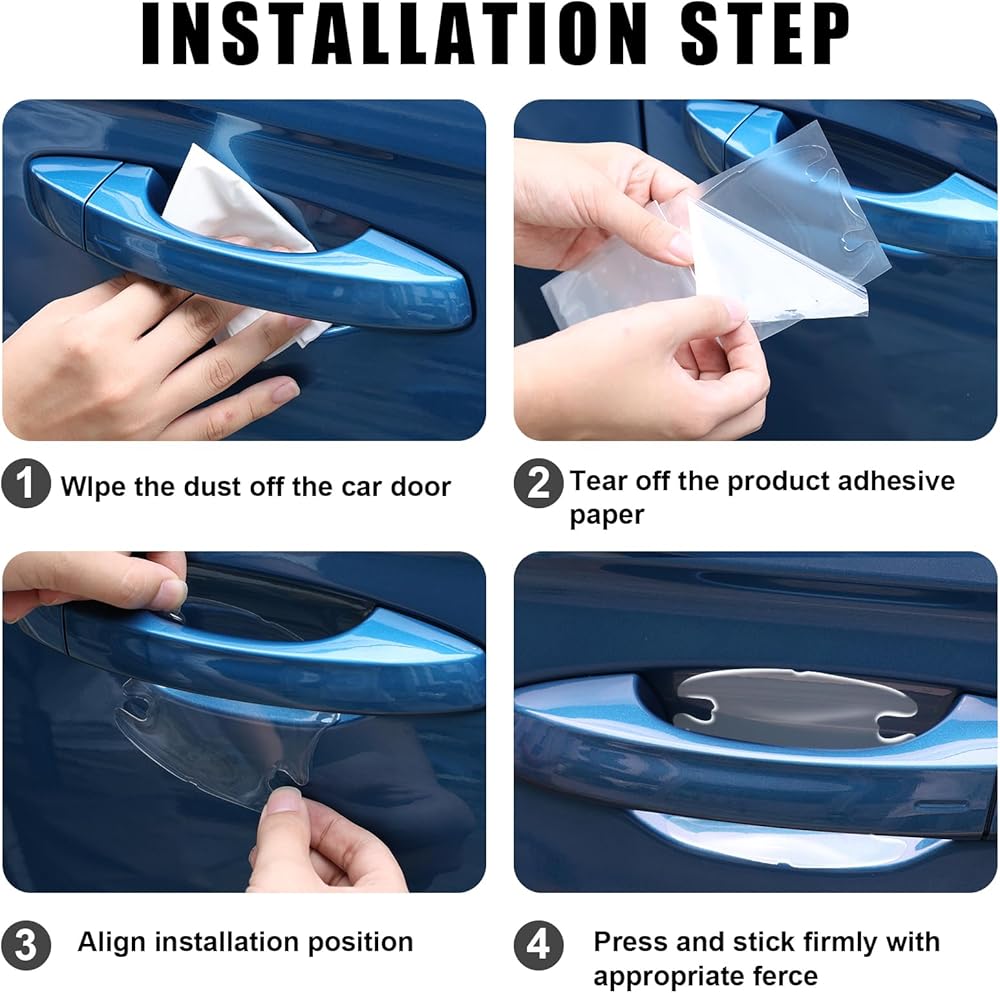 INSTALLATION STEP

1 Wlpe the dust off the car door

2 Tear off the product adhesive paper

3 Align installation position

4 Press and stick firmly with appropriate ferce