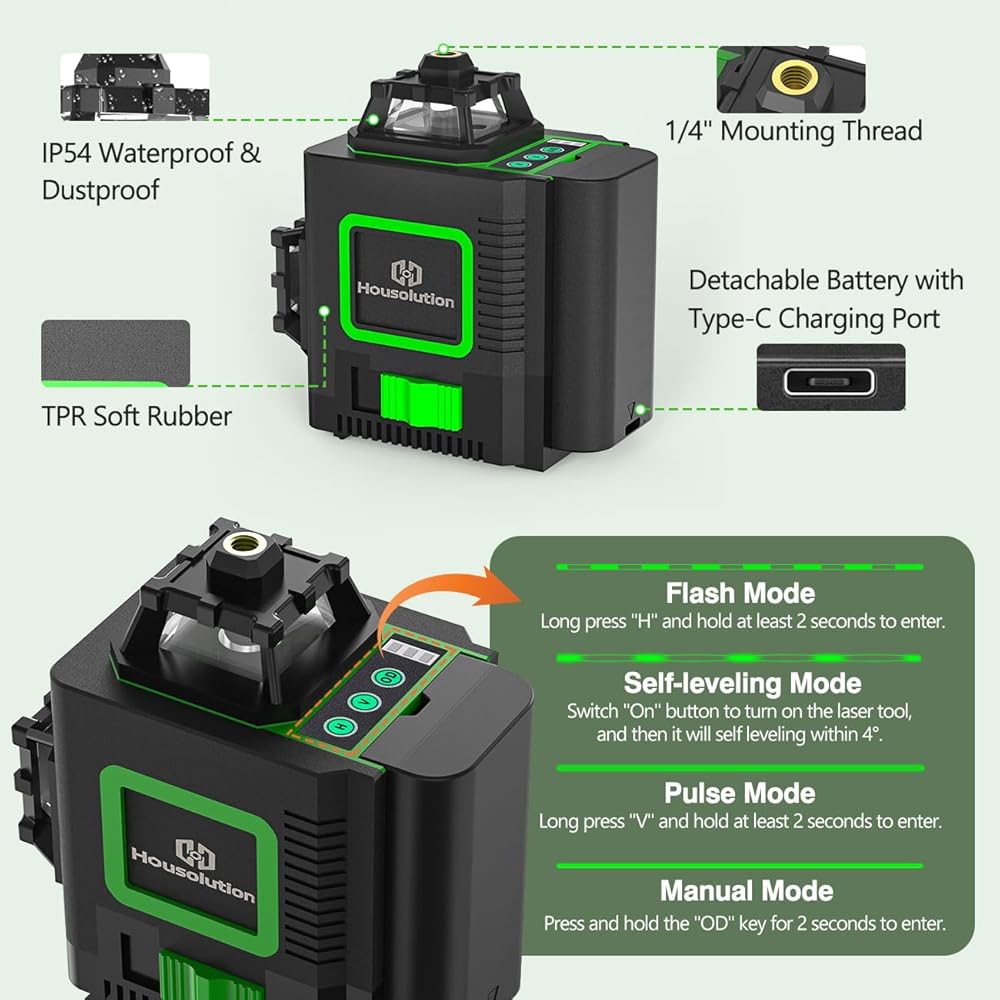 IP54 Waterproof & Dustproof

1/4" Mounting Thread

Housolution

Detachable Battery with Type-C Charging Port

TPR Soft Rubber

OD
V
H

Housolution

Flash Mode
Long press "H" and hold at least 2 seconds to enter.

Self-leveling Mode
Switch "On" button to turn on the laser tool, and then it will self leveling within 4°.

Pulse Mode
Long press "V" and hold at least 2 seconds to enter.

Manual Mode
Press and hold the "OD" key for 2 seconds to enter.