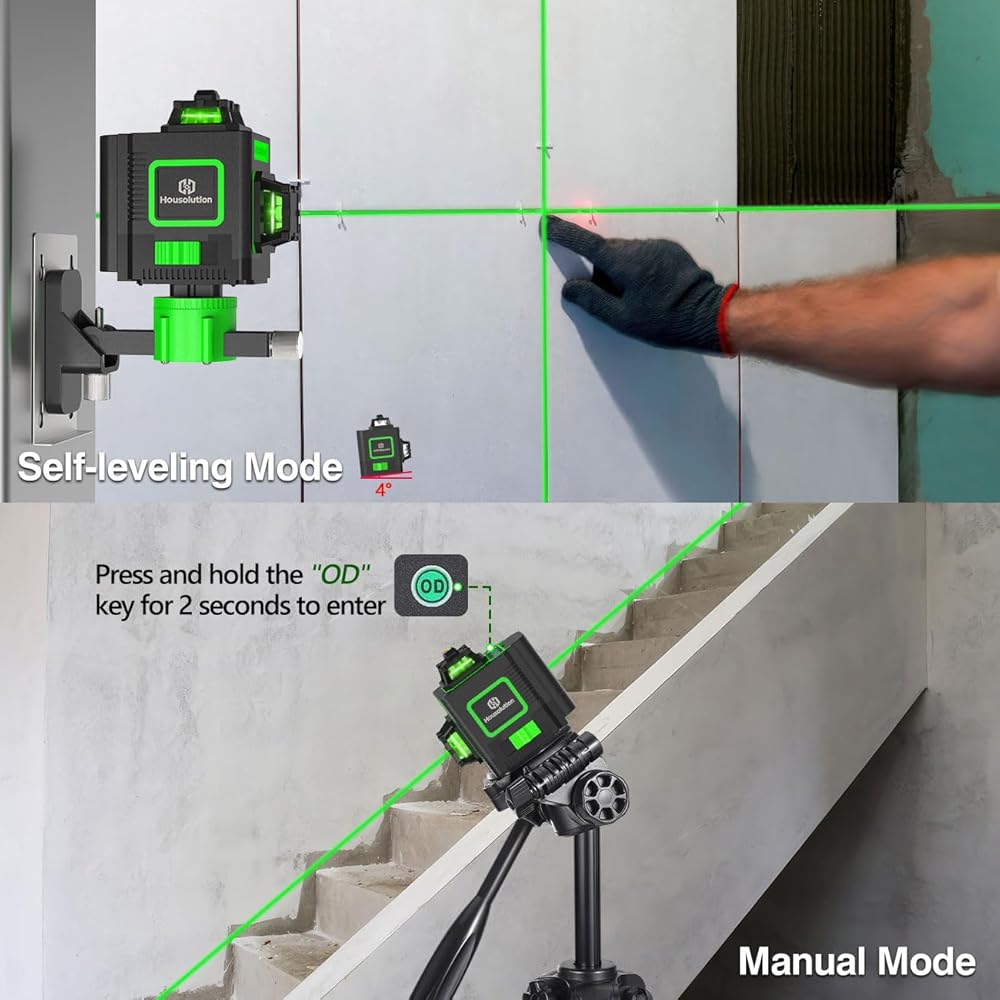 Housolution

Self-leveling Mode

4°

Press and hold the "OD" key for 2 seconds to enter

OD

Housolution

Manual Mode