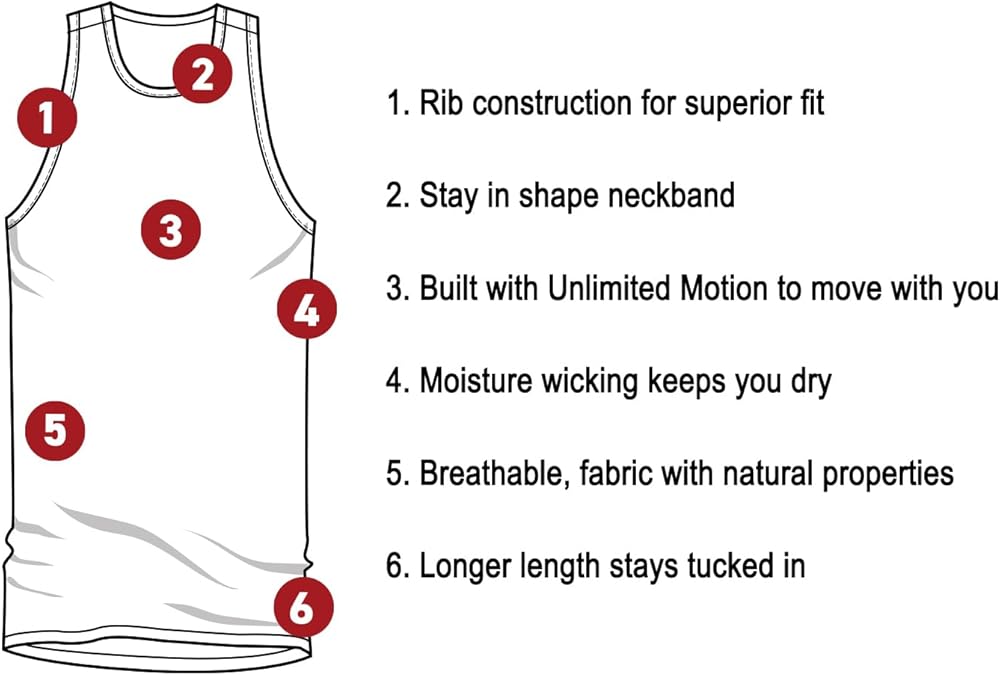 1

2

3

4

5

6

1. Rib construction for superior fit

2. Stay in shape neckband

3. Built with Unlimited Motion to move with you

4. Moisture wicking keeps you dry

5. Breathable, fabric with natural properties

6. Longer length stays tucked in