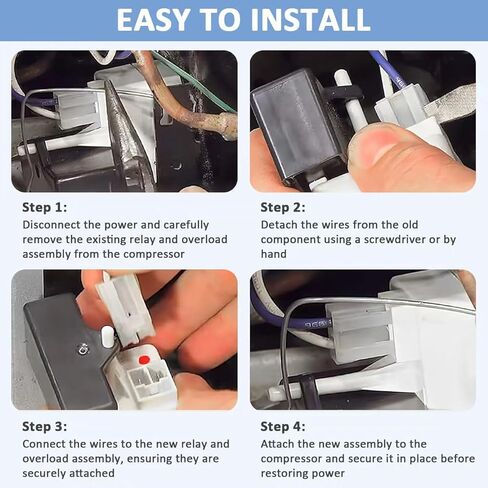 EASY TO INSTALL

Step 1:
Disconnect the power and carefully remove the existing relay and overload assembly from the compressor

Step 2:
Detach the wires from the old component using a screwdriver or by hand

Step 3:
Connect the wires to the new relay and overload assembly, ensuring they are securely attached

Step 4:
Attach the new assembly to the compressor and secure it in place before restoring power