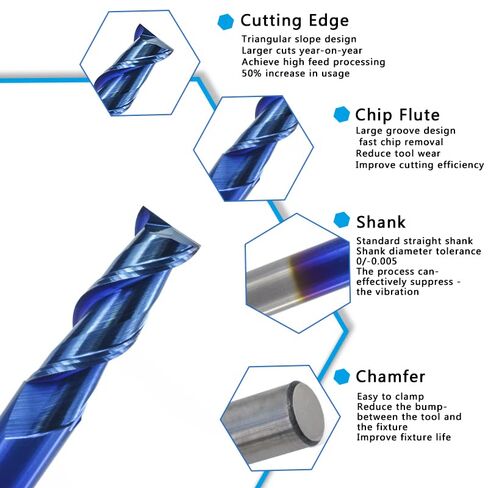 Cutting Edge
Triangular slope design
Larger cuts year-on-year
Achieve high feed processing
50% increase in usage

Chip Flute
Large groove design
fast chip removal
Reduce tool wear
Improve cutting efficiency

Shank
Standard straight shank
Shank diameter tolerance
0/-0.005
The process can-
effectively suppress -
the vibration

Chamfer
Easy to clamp
Reduce the bump-
between the tool and
the fixture
Improve fixture life