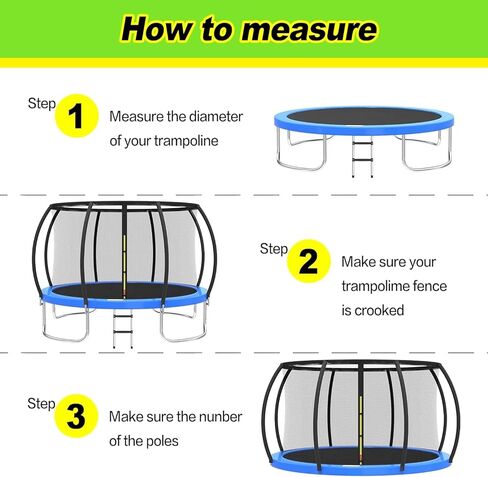 How to measure

Step 1 Measure the diameter of your trampoline

Step 2 Make sure your trampolime fence is crooked

Step 3 Make sure the nunber of the poles