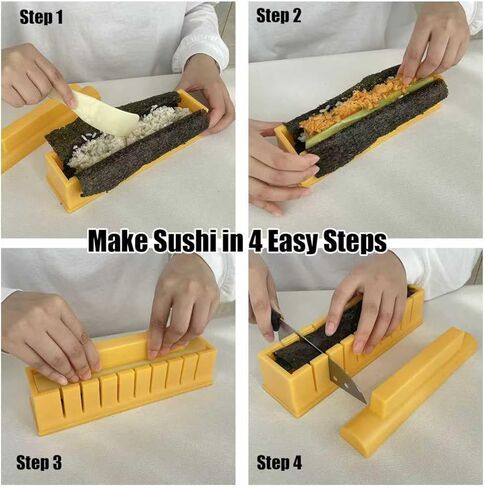 Step 1

Step 2

Make Sushi in 4 Easy Steps

Step 3

Step 4