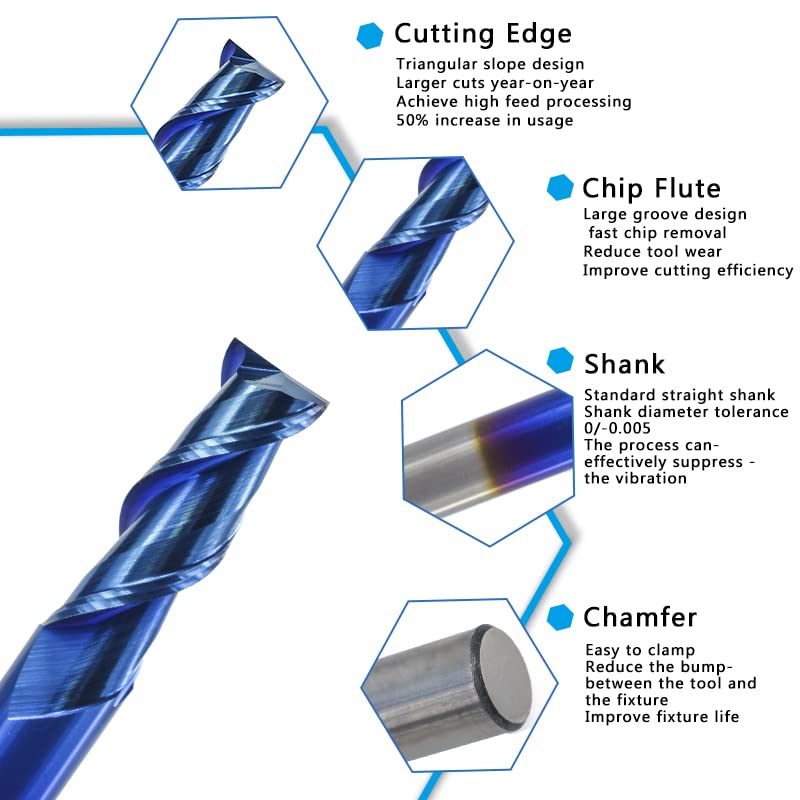 Cutting Edge
Triangular slope design
Larger cuts year-on-year
Achieve high feed processing
50% increase in usage

Chip Flute
Large groove design
fast chip removal
Reduce tool wear
Improve cutting efficiency

Shank
Standard straight shank
Shank diameter tolerance
0/-0.005
The process can-
effectively suppress -
the vibration

Chamfer
Easy to clamp
Reduce the bump-
between the tool and
the fixture
Improve fixture life