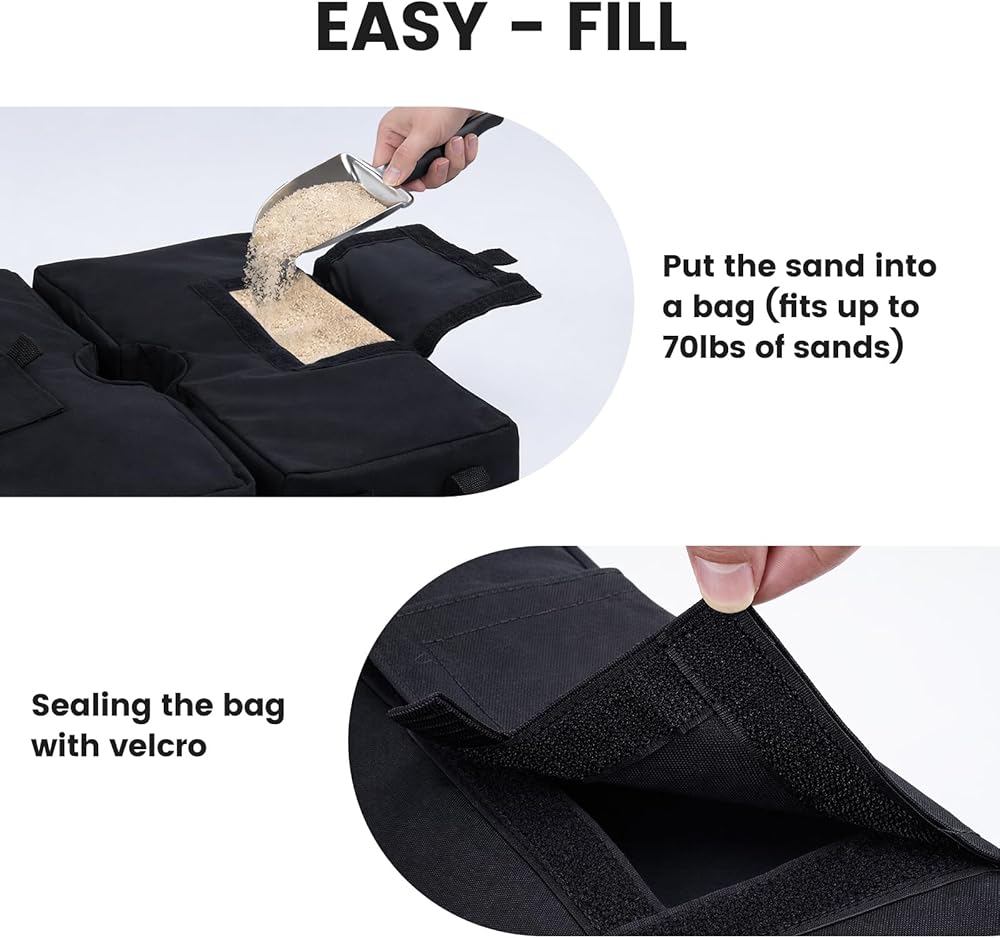 EASY - FILL

Put the sand into a bag (fits up to 70lbs of sands)

Sealing the bag with velcro