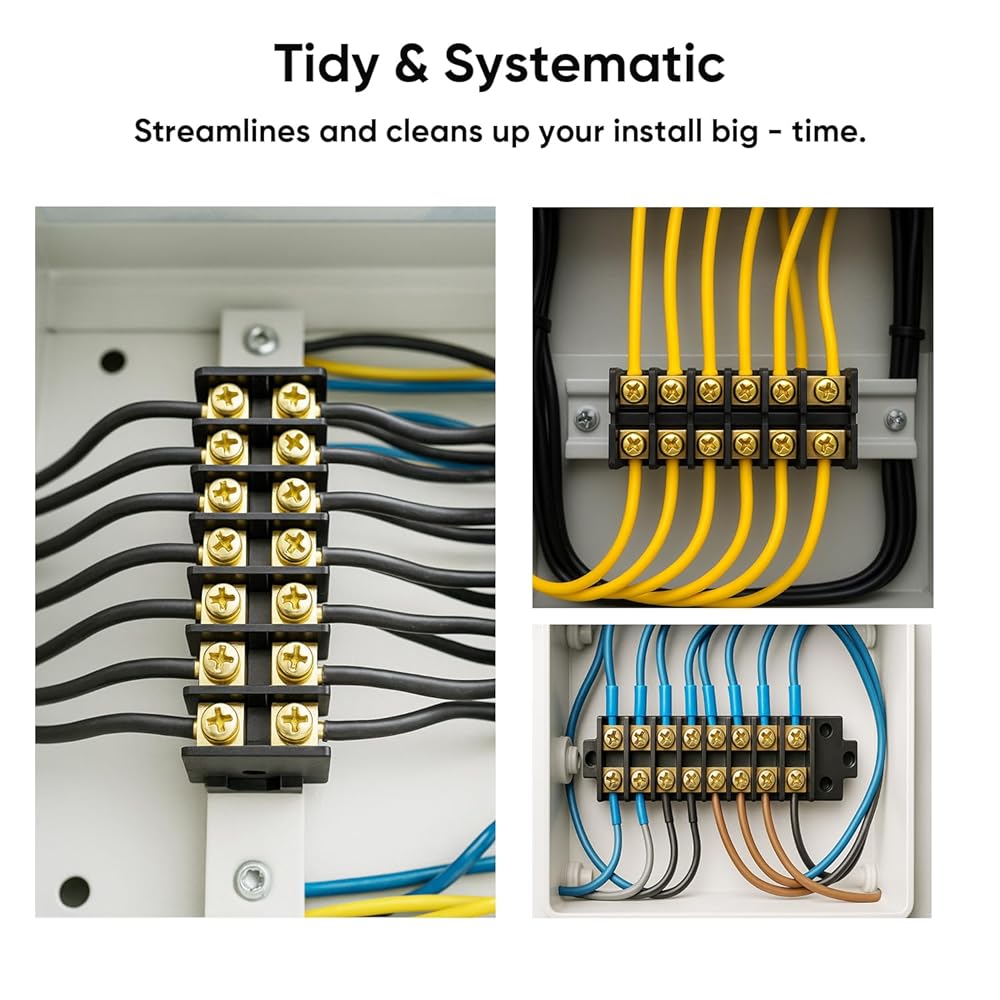 Tidy & Systematic

Streamlines and cleans up your install big - time.