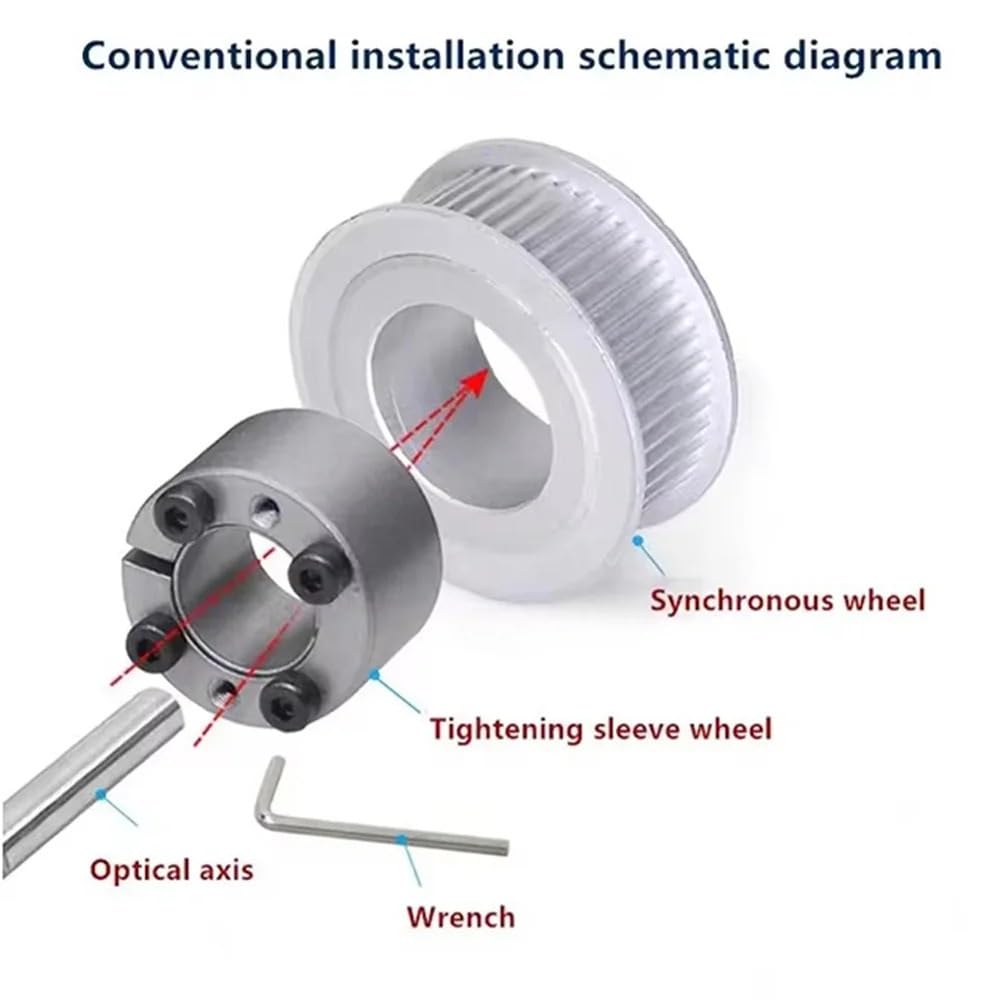 Conventional installation schematic diagram

Synchronous wheel

Tightening sleeve wheel

Optical axis

Wrench