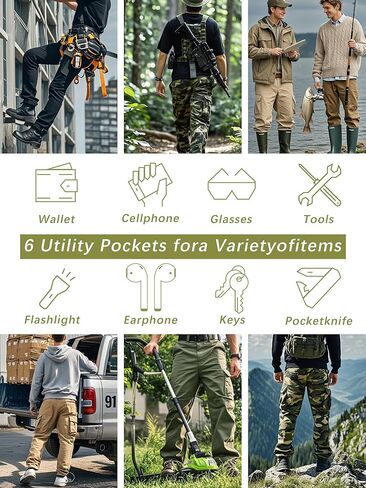 Wallet

Cellphone

Glasses

Tools

6 Utility Pockets fora Varietyofitems

Flashlight

Earphone

Keys

Pocketknife

91