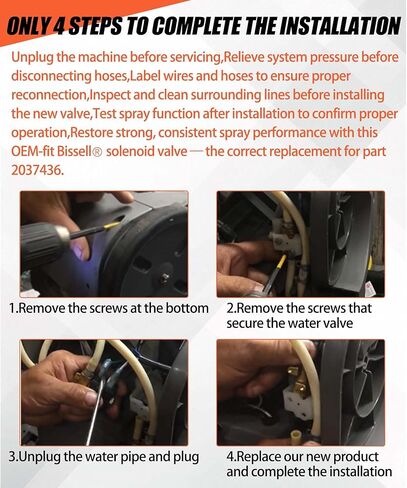 ONLY 4 STEPS TO COMPLETE THE INSTALLATION

Unplug the machine before servicing,Relieve system pressure before disconnecting hoses,Label wires and hoses to ensure proper reconnection,Inspect and clean surrounding lines before installing the new valve,Test spray function after installation to confirm proper operation,Restore strong, consistent spray performance with this OEM-fit Bissell® solenoid valve — the correct replacement for part 2037436.

1.Remove the screws at the bottom

2.Remove the screws that secure the water valve

3.Unplug the water pipe and plug

4.Replace our new product and complete the installation