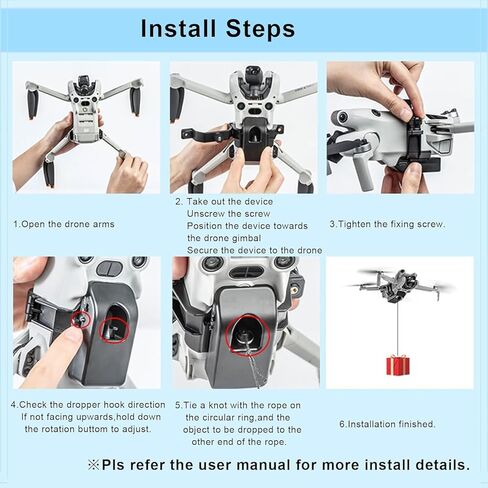 Install Steps

1.Open the drone arms

2. Take out the device
Unscrew the screw
Position the device towards the drone gimbal
Secure the device to the drone

3.Tighten the fixing screw.

4.Check the dropper hook direction
If not facing upwards,hold down the rotation buttom to adjust.

5.Tie a knot with the rope on the circular ring,and the object to be dropped to the other end of the rope.

6.Installation finished.

※Pls refer the user manual for more install details.