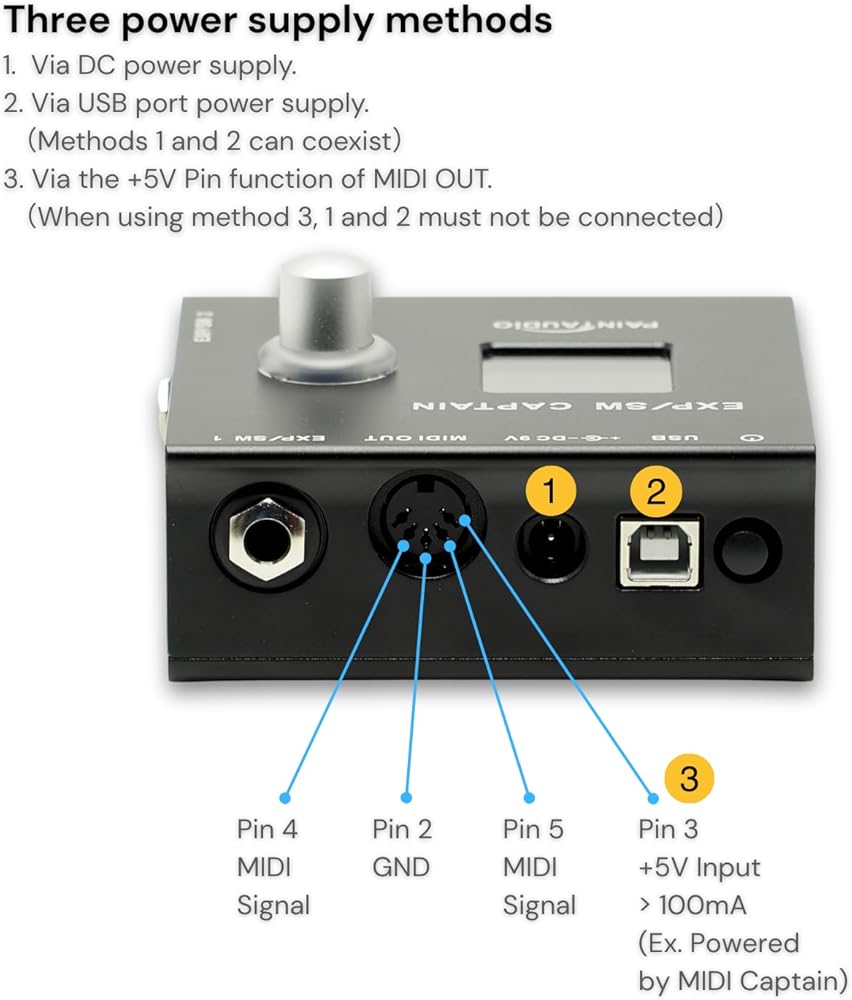 Three power supply methods

1. Via DC power supply.
2. Via USB port power supply.
(Methods 1 and 2 can coexist)
3. Via the +5V Pin function of MIDI OUT.
(When using method 3, 1 and 2 must not be connected)

PAINTAUDIO
EXP/SW CAPTAIN
EXP/SW 1 MIDI OUT DC 9V USB

1 2 3

Pin 4 MIDI Signal

Pin 2 GND

Pin 5 MIDI Signal

Pin 3 +5V Input > 100mA (Ex. Powered by MIDI Captain)