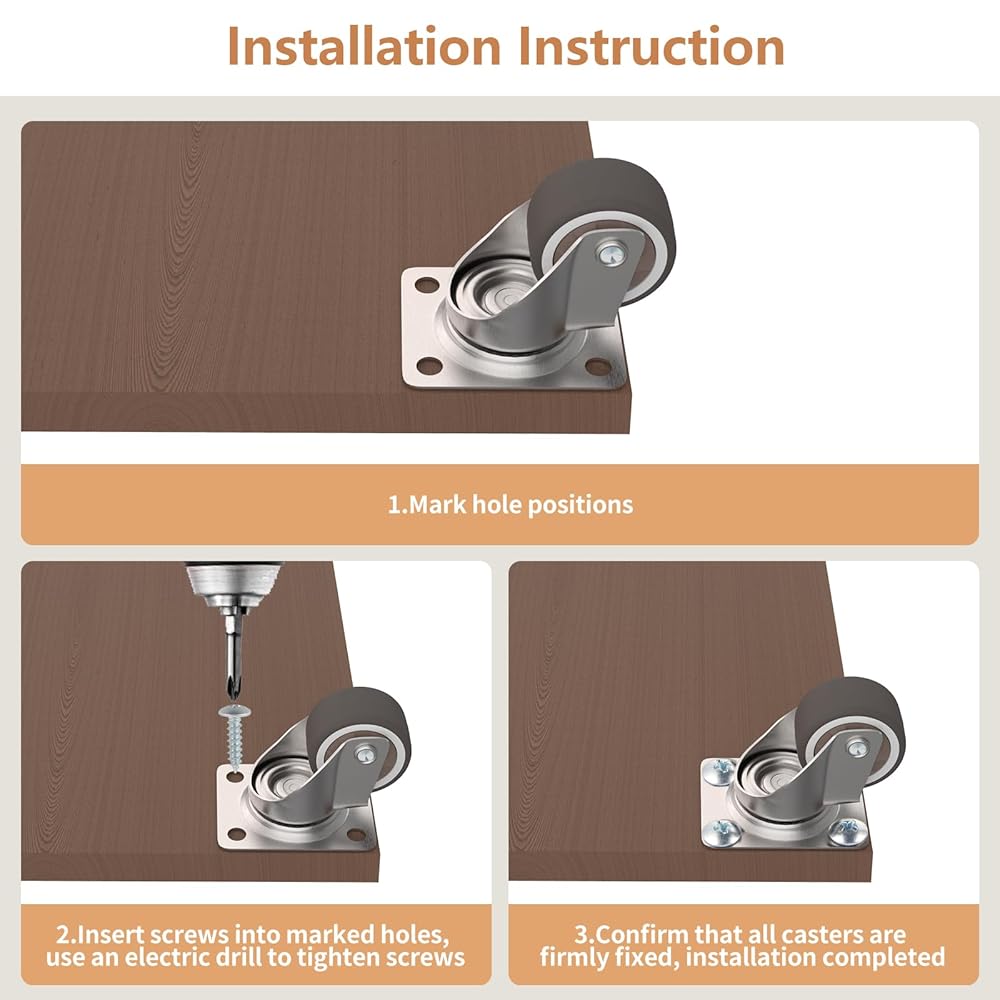 Installation Instruction

1.Mark hole positions

2.Insert screws into marked holes, use an electric drill to tighten screws

3.Confirm that all casters are firmly fixed, installation completed