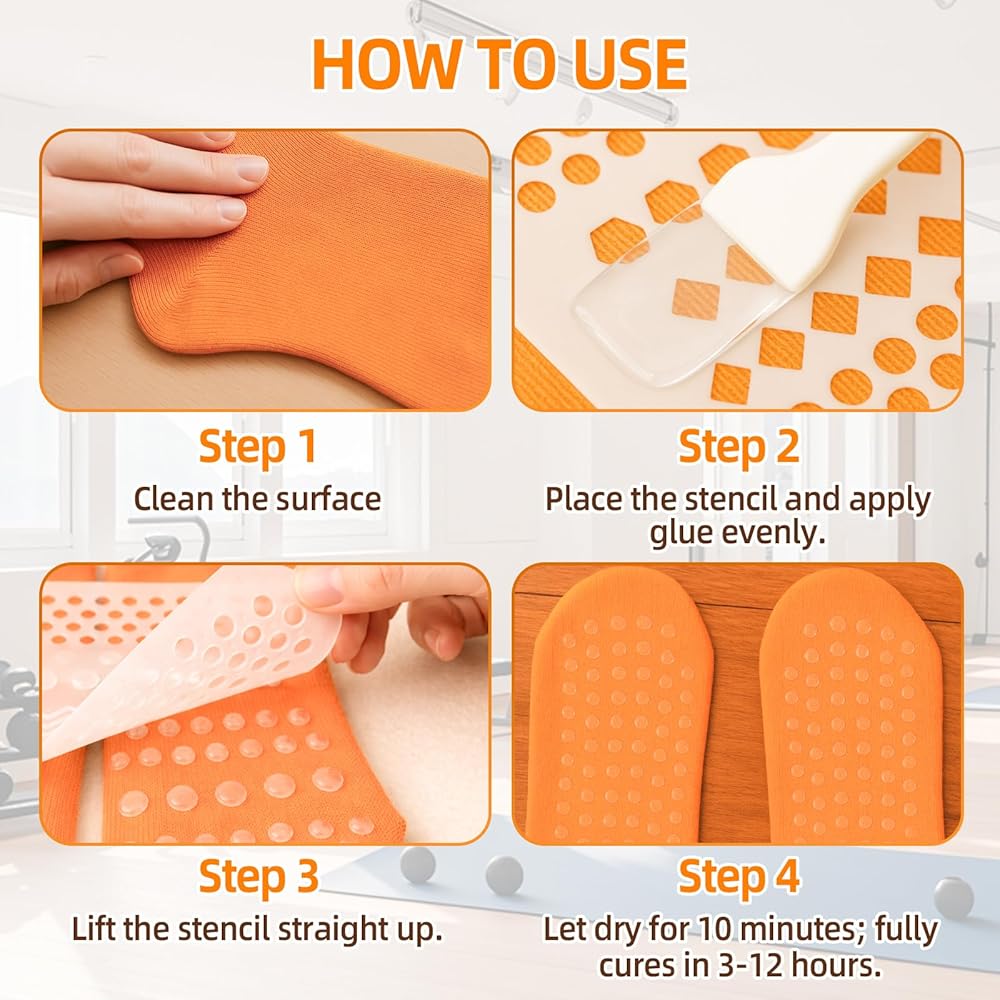 HOW TO USE

Step 1
Clean the surface

Step 2
Place the stencil and apply glue evenly.

Step 3
Lift the stencil straight up.

Step 4
Let dry for 10 minutes; fully cures in 3-12 hours.