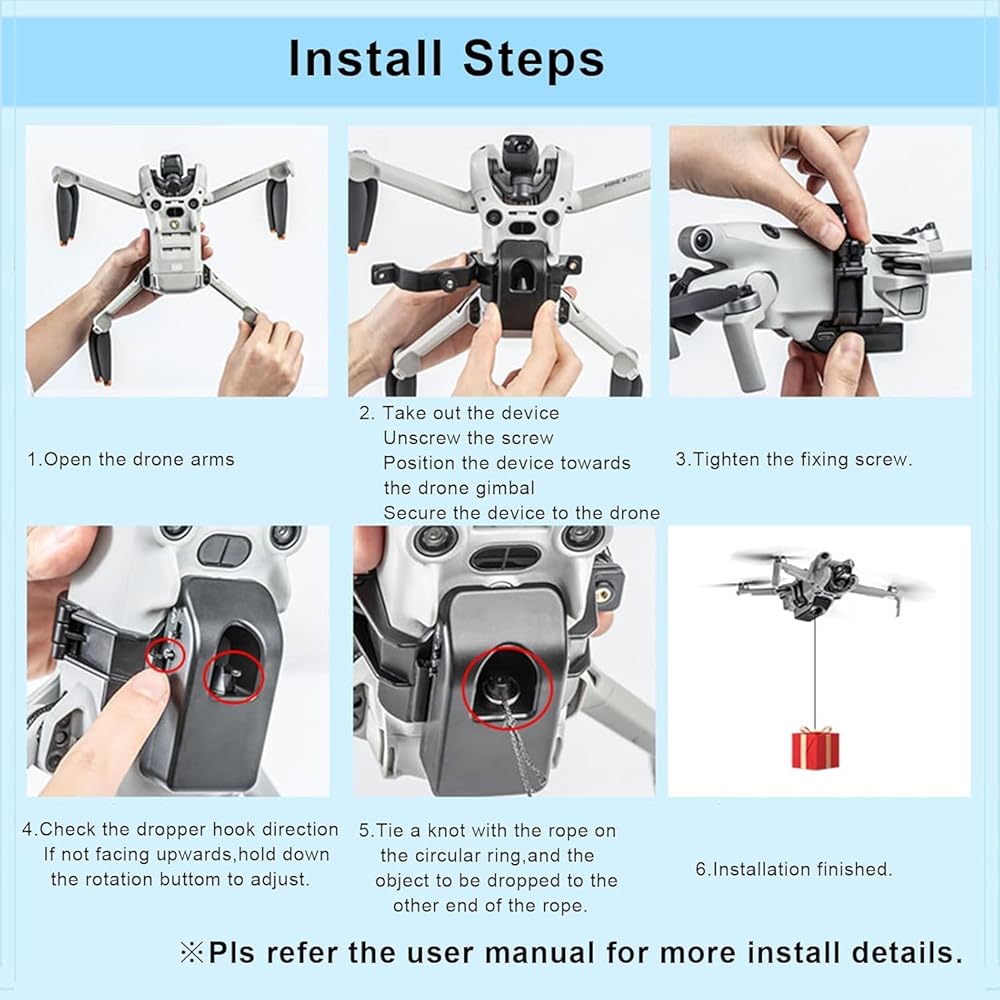 Install Steps

1.Open the drone arms

2. Take out the device
Unscrew the screw
Position the device towards the drone gimbal
Secure the device to the drone

3.Tighten the fixing screw.

4.Check the dropper hook direction
If not facing upwards,hold down the rotation buttom to adjust.

5.Tie a knot with the rope on the circular ring,and the object to be dropped to the other end of the rope.

6.Installation finished.

※Pls refer the user manual for more install details.