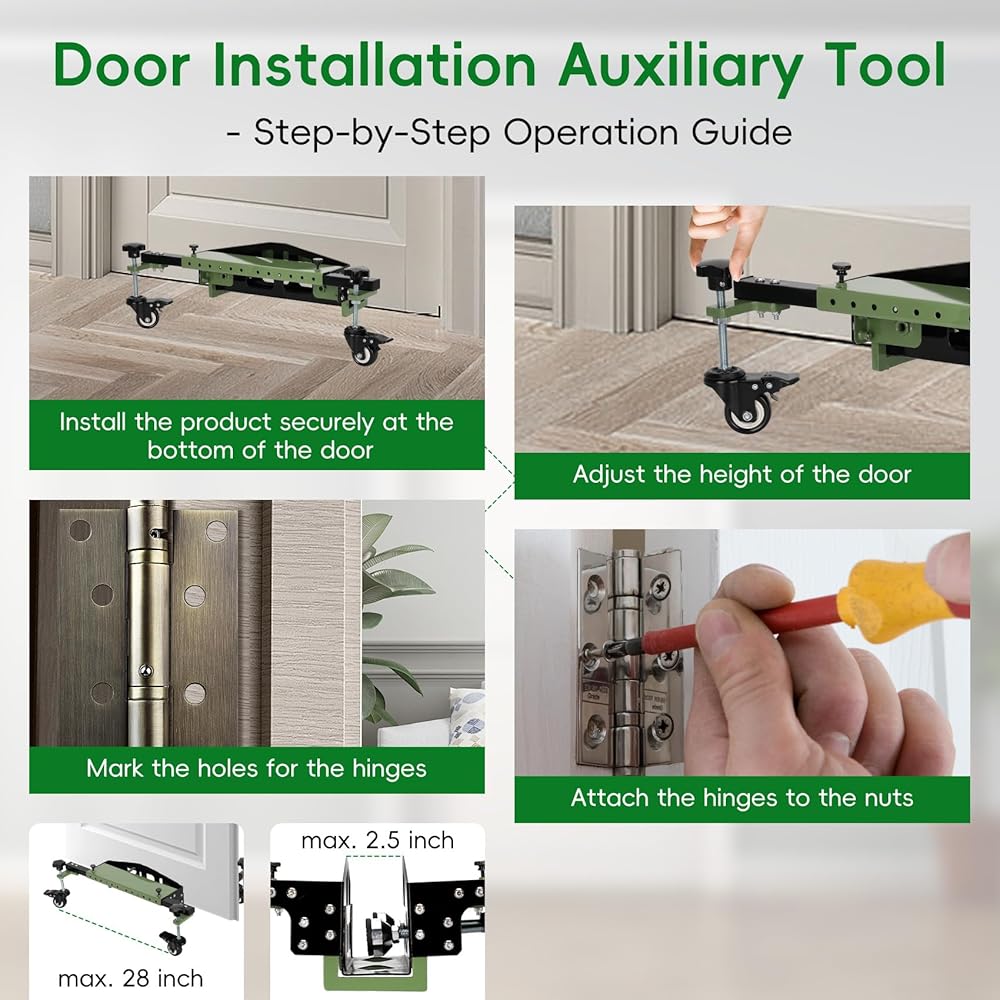 Door Installation Auxiliary Tool

- Step-by-Step Operation Guide

Install the product securely at the bottom of the door

Adjust the height of the door

Mark the holes for the hinges

Attach the hinges to the nuts

max. 28 inch

max. 2.5 inch