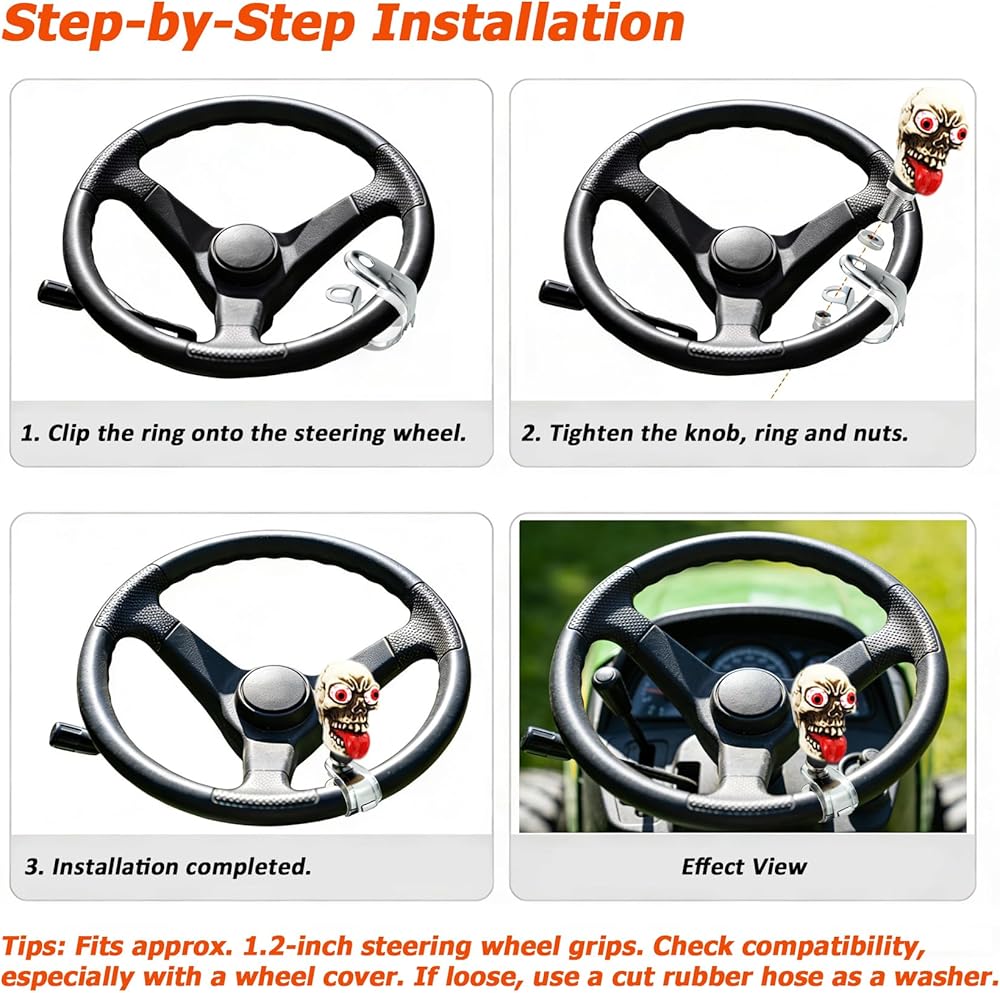 Step-by-Step Installation

1. Clip the ring onto the steering wheel.

2. Tighten the knob, ring and nuts.

3. Installation completed.

Effect View

Tips: Fits approx. 1.2-inch steering wheel grips. Check compatibility, especially with a wheel cover. If loose, use a cut rubber hose as a washer.