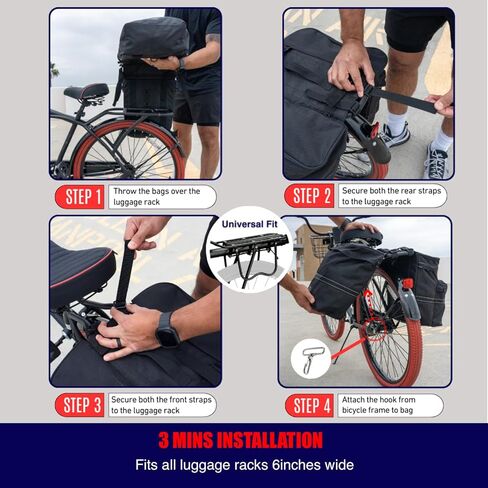 STEP 1 Throw the bags over the luggage rack

STEP 2 Secure both the rear straps to the luggage rack

Universal Fit

STEP 3 Secure both the front straps to the luggage rack

STEP 4 Attach the hook from bicycle frame to bag

3 MINS INSTALLATION

Fits all luggage racks 6inches wide