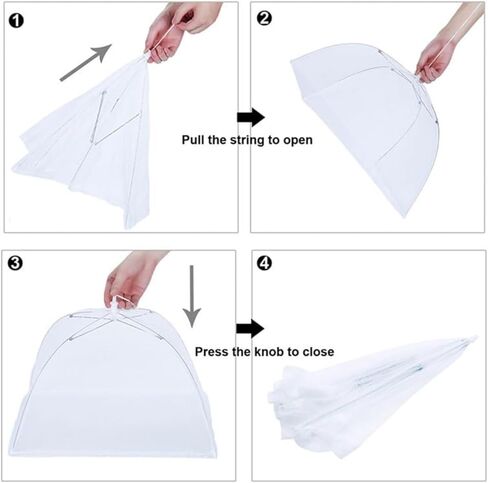 ❶

❷

Pull the string to open

❸

❹

Press the knob to close