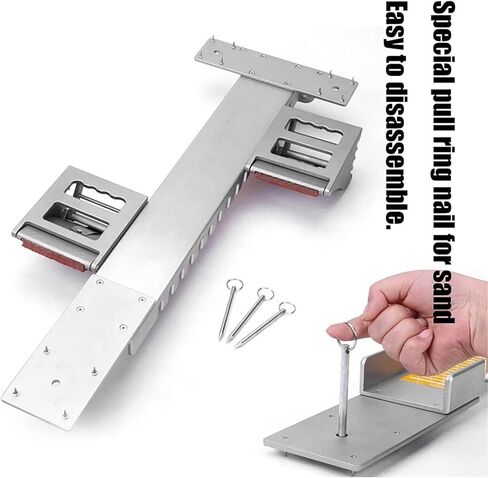 Special pull ring nail for sand
Easy to disassemble.