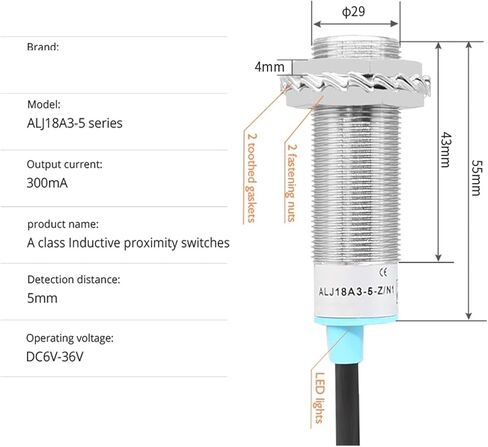 Brand:

Model:
ALJ18A3-5 series

Output current:
300mA

product name:
A class Inductive proximity switches

Detection distance:
5mm

Operating voltage:
DC6V-36V

ϕ29

4mm

2 toothed gaskets

2 fastening nuts

43mm

55mm

CE

ALJ18A3-5-Z/N1

LED lights