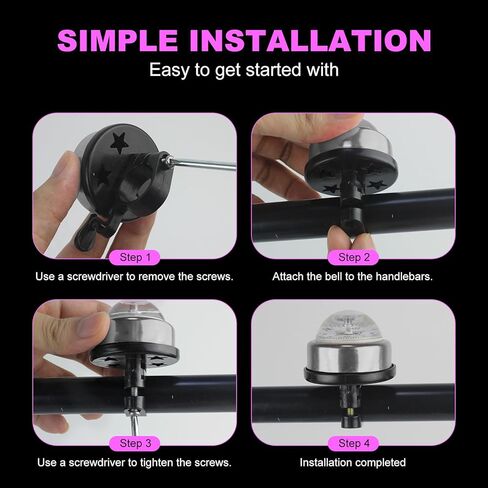 SIMPLE INSTALLATION
Easy to get started with

Step 1
Use a screwdriver to remove the screws.

Step 2
Attach the bell to the handlebars.

Step 3
Use a screwdriver to tighten the screws.

Step 4
Installation completed