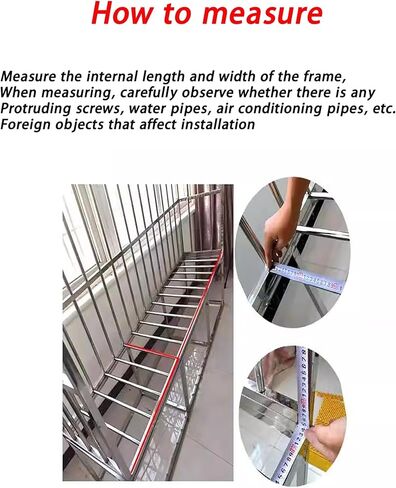 How to measure

Measure the internal length and width of the frame,
When measuring, carefully observe whether there is any
Protruding screws, water pipes, air conditioning pipes, etc.
Foreign objects that affect installation