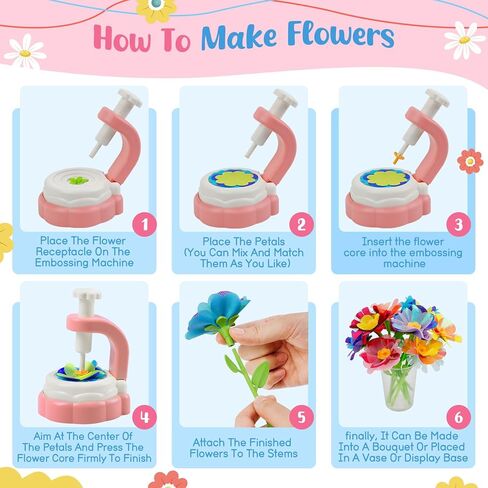 How To Make Flowers

1
Place The Flower Receptacle On The Embossing Machine

2
Place The Petals (You Can Mix And Match Them As You Like)

3
Insert the flower core into the embossing machine

4
Aim At The Center Of The Petals And Press The Flower Core Firmly To Finish

5
Attach The Finished Flowers To The Stems

6
finally, It Can Be Made Into A Bouquet Or Placed In A Vase Or Display Base