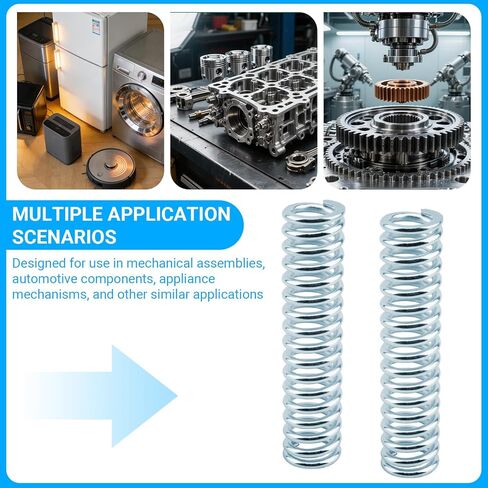 MULTIPLE APPLICATION SCENARIOS

Designed for use in mechanical assemblies, automotive components, appliance mechanisms, and other similar applications