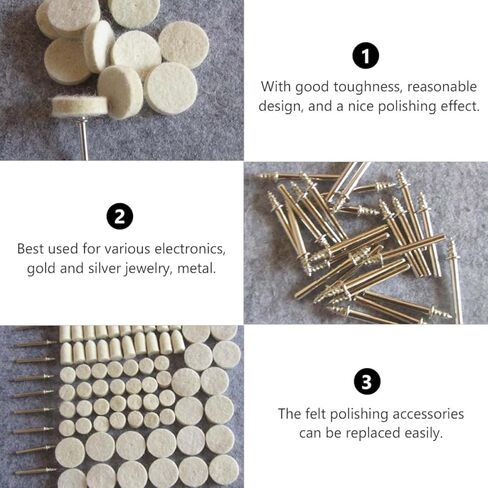 1

With good toughness, reasonable design, and a nice polishing effect.

2

Best used for various electronics, gold and silver jewelry, metal.

3

The felt polishing accessories can be replaced easily.