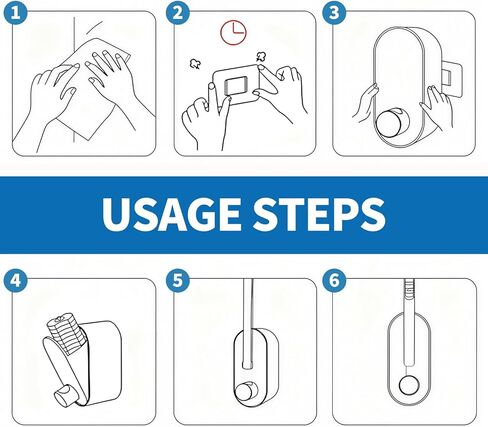 1
2
3
USAGE STEPS
4
5
6