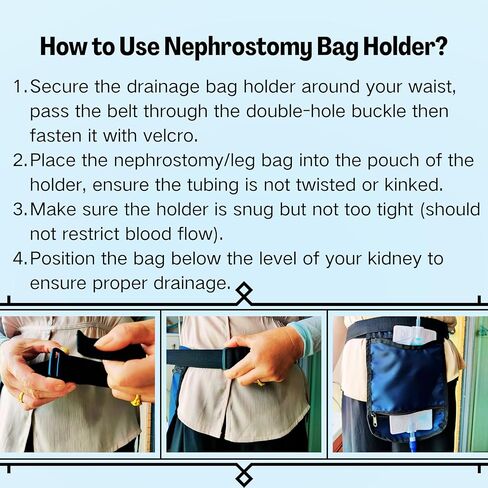 How to Use Nephrostomy Bag Holder?

1. Secure the drainage bag holder around your waist, pass the belt through the double-hole buckle then fasten it with velcro.

2. Place the nephrostomy/leg bag into the pouch of the holder, ensure the tubing is not twisted or kinked.

3. Make sure the holder is snug but not too tight (should not restrict blood flow).

4. Position the bag below the level of your kidney to ensure proper drainage.