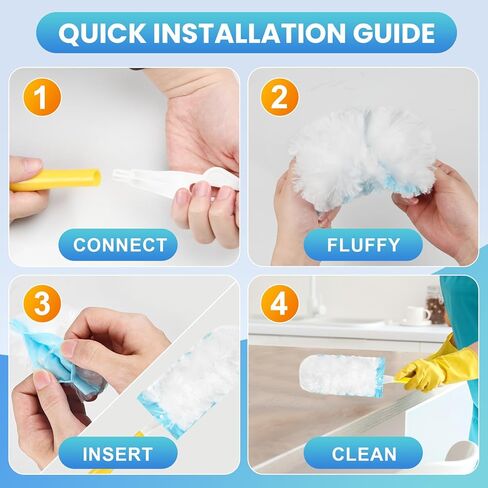 QUICK INSTALLATION GUIDE

1

CONNECT

2

FLUFFY

3

INSERT

4

CLEAN