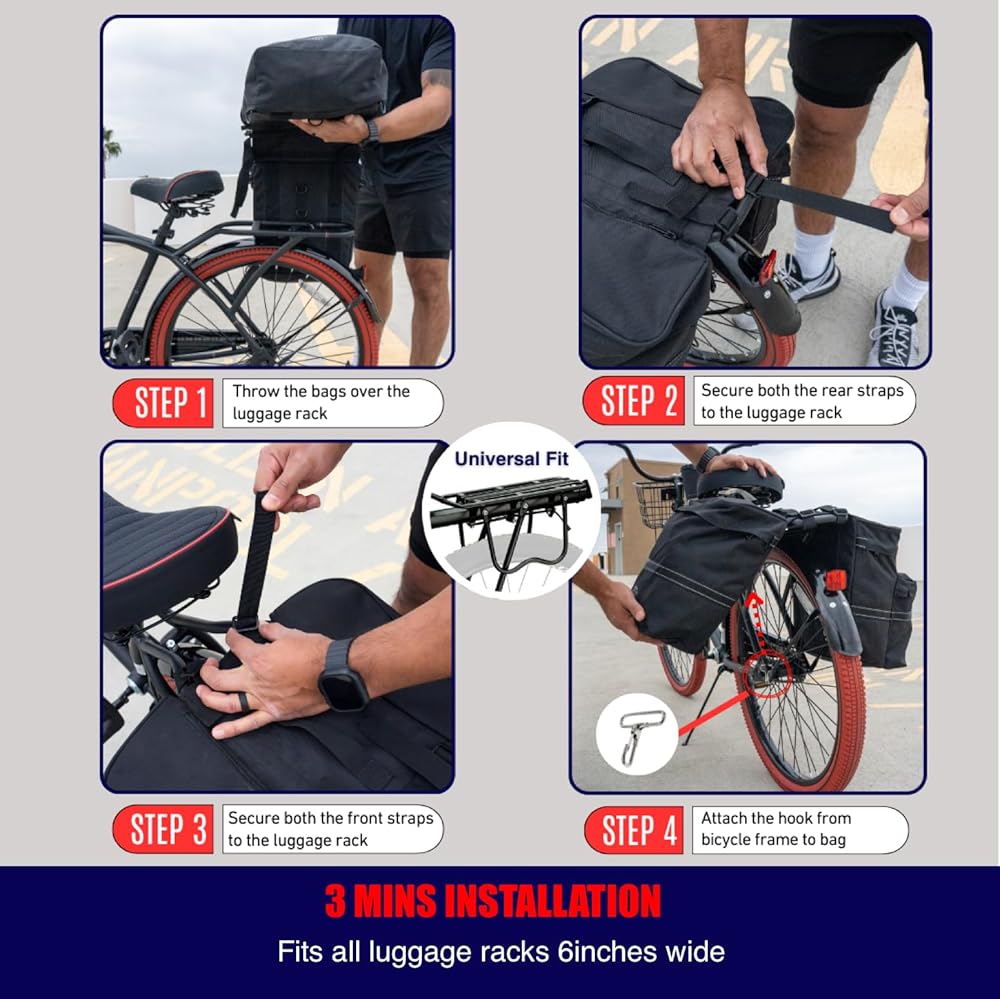 STEP 1 Throw the bags over the luggage rack

STEP 2 Secure both the rear straps to the luggage rack

Universal Fit

STEP 3 Secure both the front straps to the luggage rack

STEP 4 Attach the hook from bicycle frame to bag

3 MINS INSTALLATION

Fits all luggage racks 6inches wide