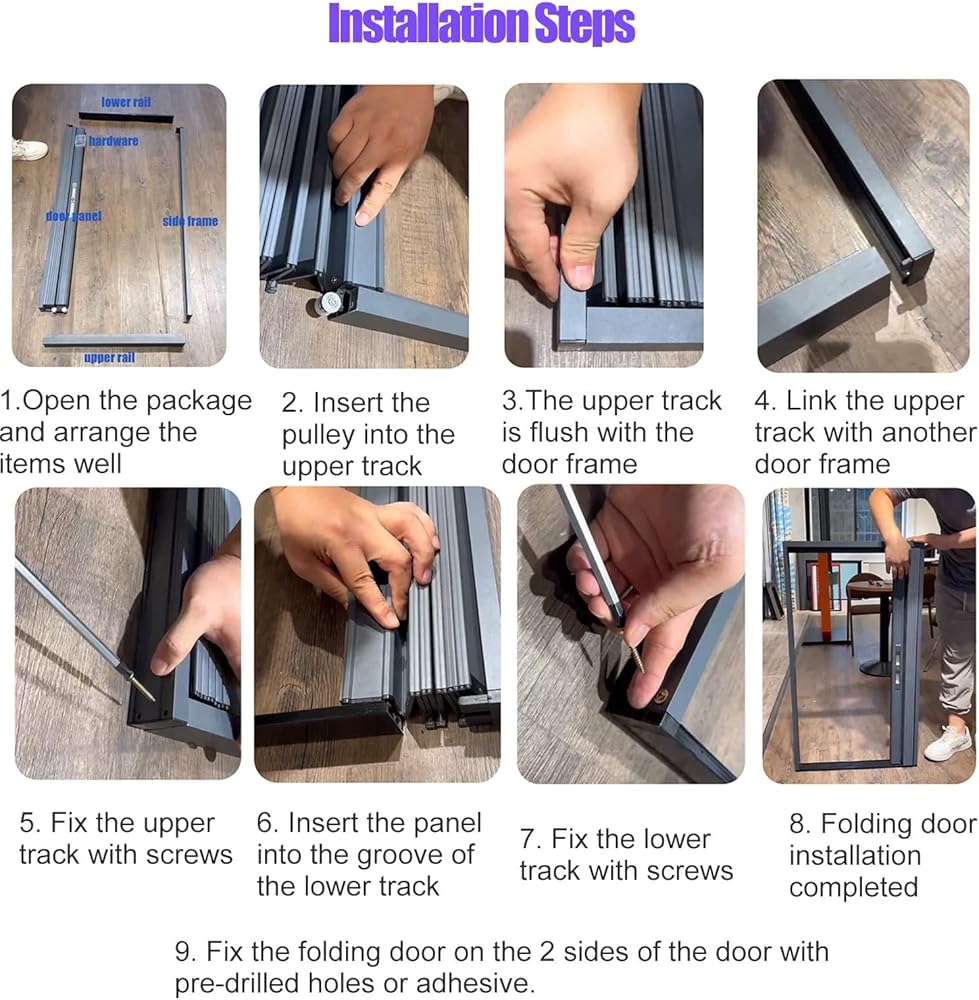 Installation Steps

lower rail
hardware
door panel
side frame
upper rail

1.Open the package and arrange the items well

2. Insert the pulley into the upper track

3.The upper track is flush with the door frame

4. Link the upper track with another door frame

5. Fix the upper track with screws

6. Insert the panel into the groove of the lower track

7. Fix the lower track with screws

8. Folding door installation completed

9. Fix the folding door on the 2 sides of the door with pre-drilled holes or adhesive.