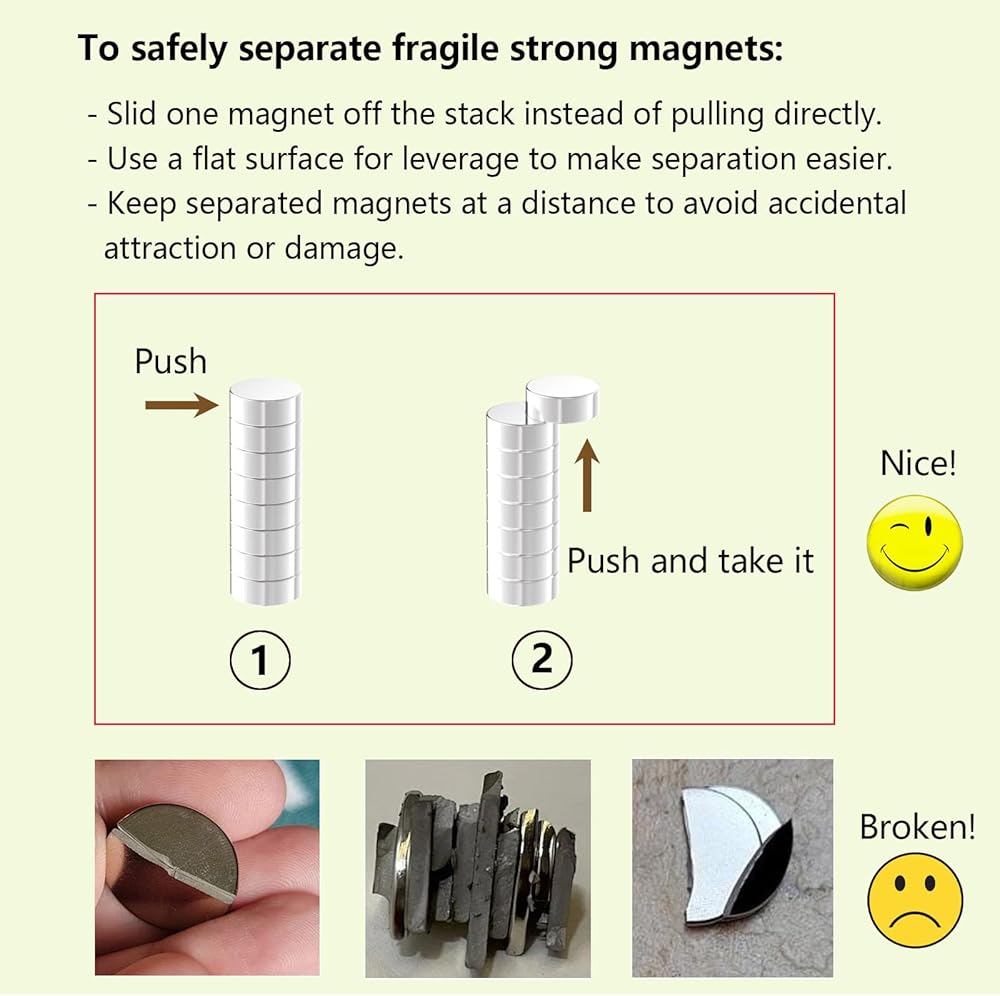 To safely separate fragile strong magnets:

- Slid one magnet off the stack instead of pulling directly.
- Use a flat surface for leverage to make separation easier.
- Keep separated magnets at a distance to avoid accidental attraction or damage.

Push

Push and take it

1

2

Nice!

Broken!