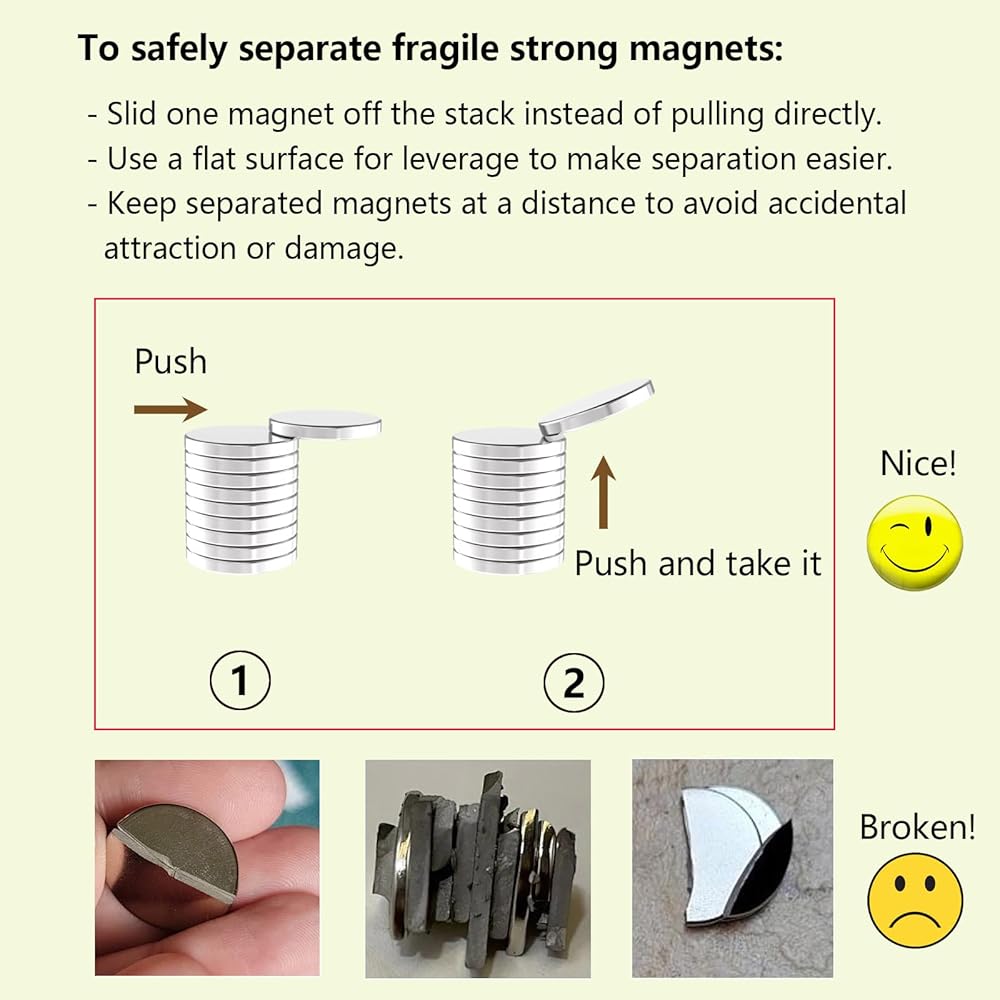 To safely separate fragile strong magnets:

- Slid one magnet off the stack instead of pulling directly.
- Use a flat surface for leverage to make separation easier.
- Keep separated magnets at a distance to avoid accidental attraction or damage.

Push

Push and take it

1

2

Nice!

Broken!