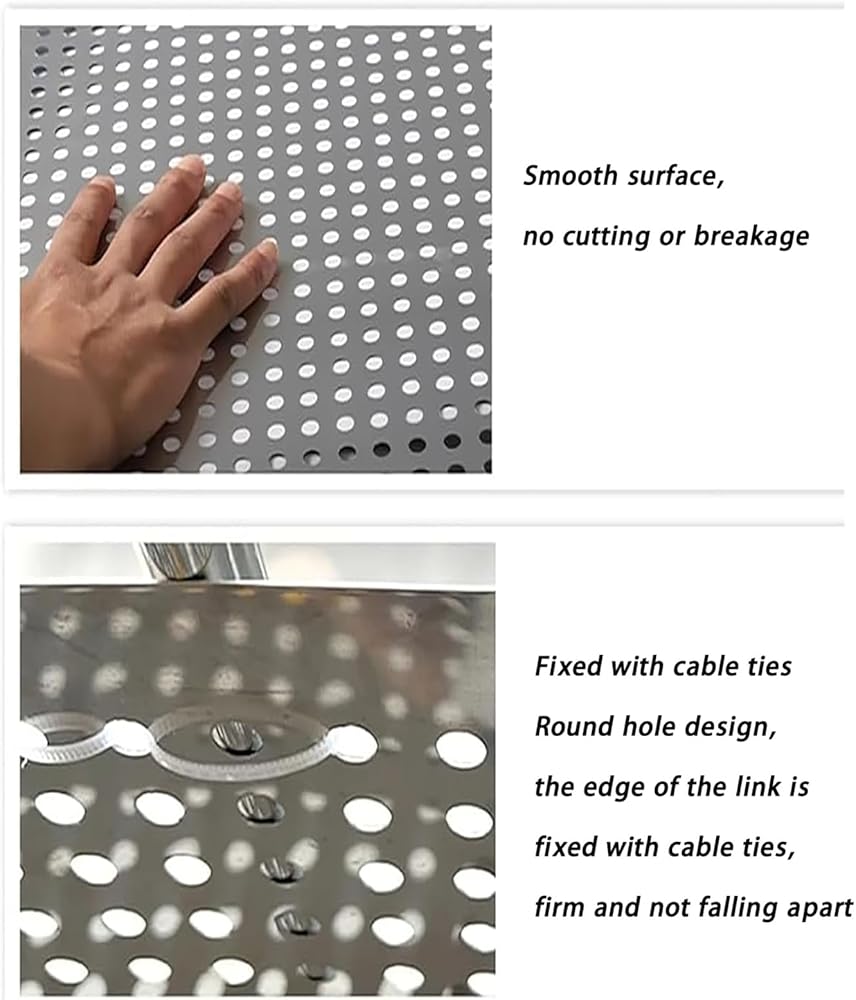 Smooth surface,
no cutting or breakage

Fixed with cable ties
Round hole design,
the edge of the link is
fixed with cable ties,
firm and not falling apart