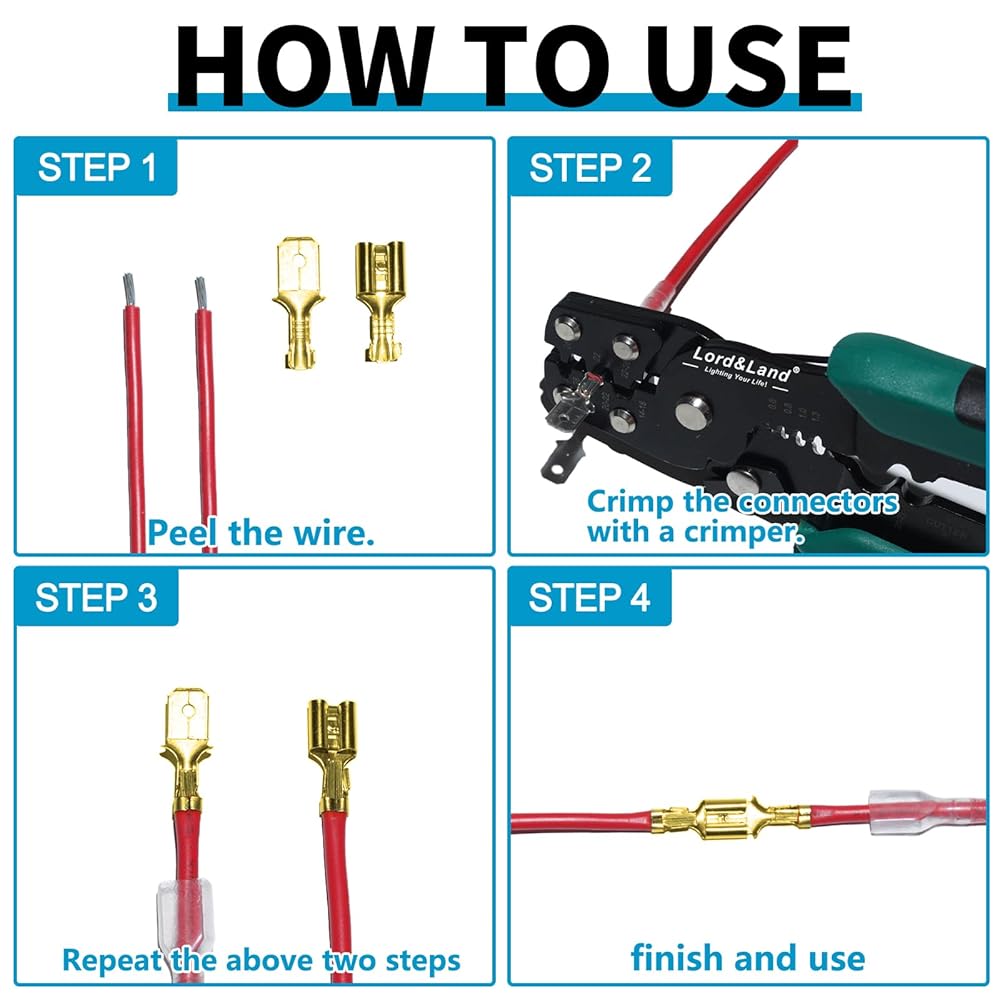 HOW TO USE

STEP 1

Peel the wire.

STEP 2

Lord&Land®
Lighting Your Life!

Crimp the connectors with a crimper.

STEP 3

Repeat the above two steps

STEP 4

finish and use