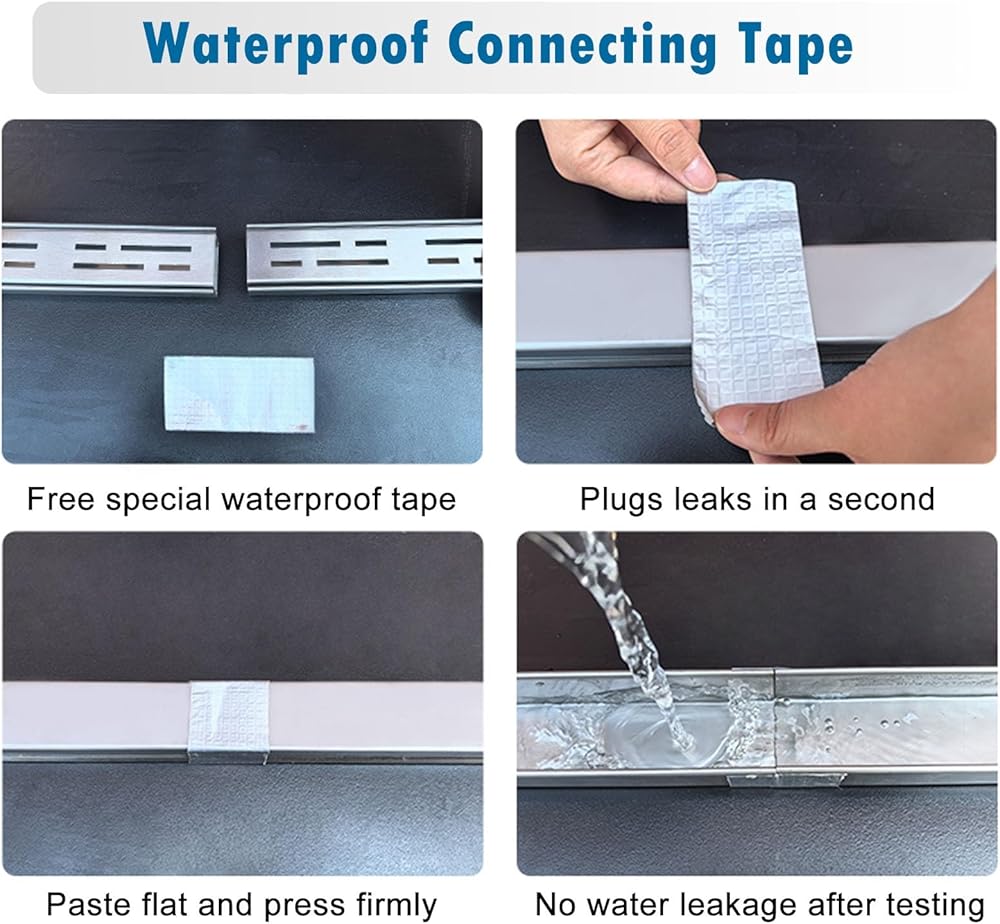 Waterproof Connecting Tape

Free special waterproof tape

Plugs leaks in a second

Paste flat and press firmly

No water leakage after testing