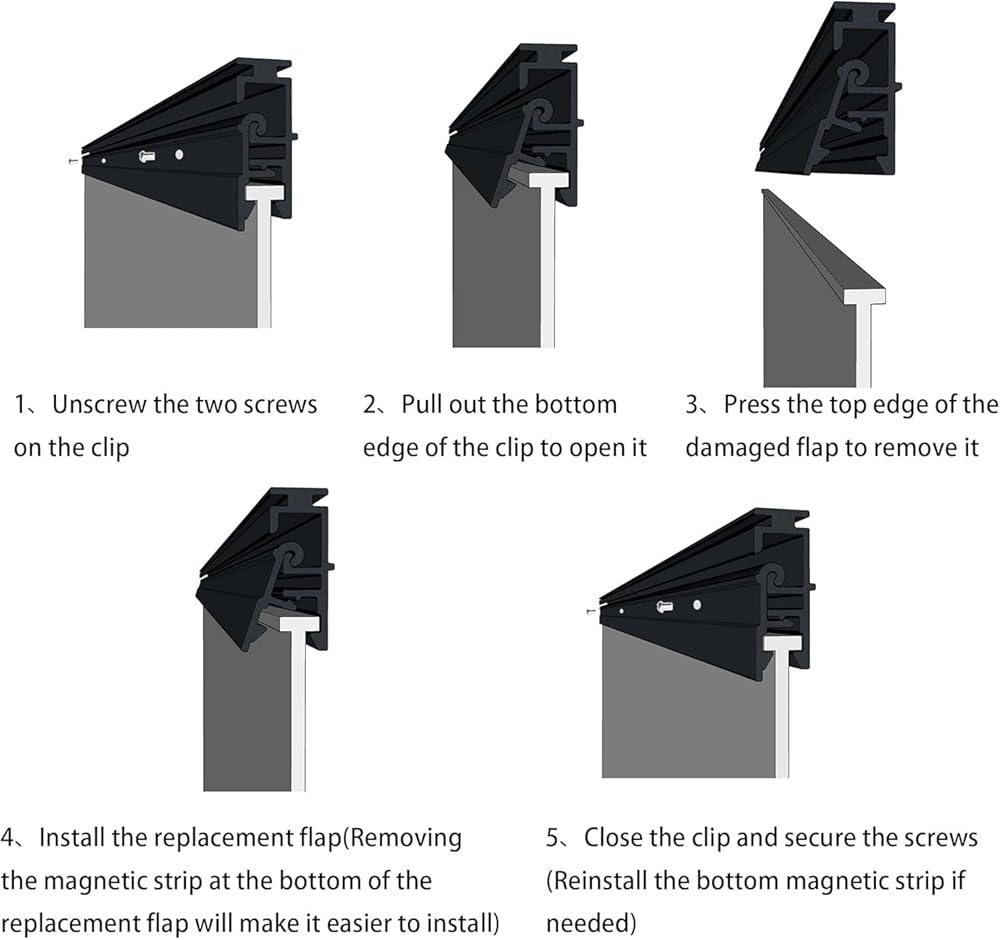 1、Unscrew the two screws on the clip

2、Pull out the bottom edge of the clip to open it

3、Press the top edge of the damaged flap to remove it

4、Install the replacement flap(Removing the magnetic strip at the bottom of the replacement flap will make it easier to install)

5、Close the clip and secure the screws (Reinstall the bottom magnetic strip if needed)