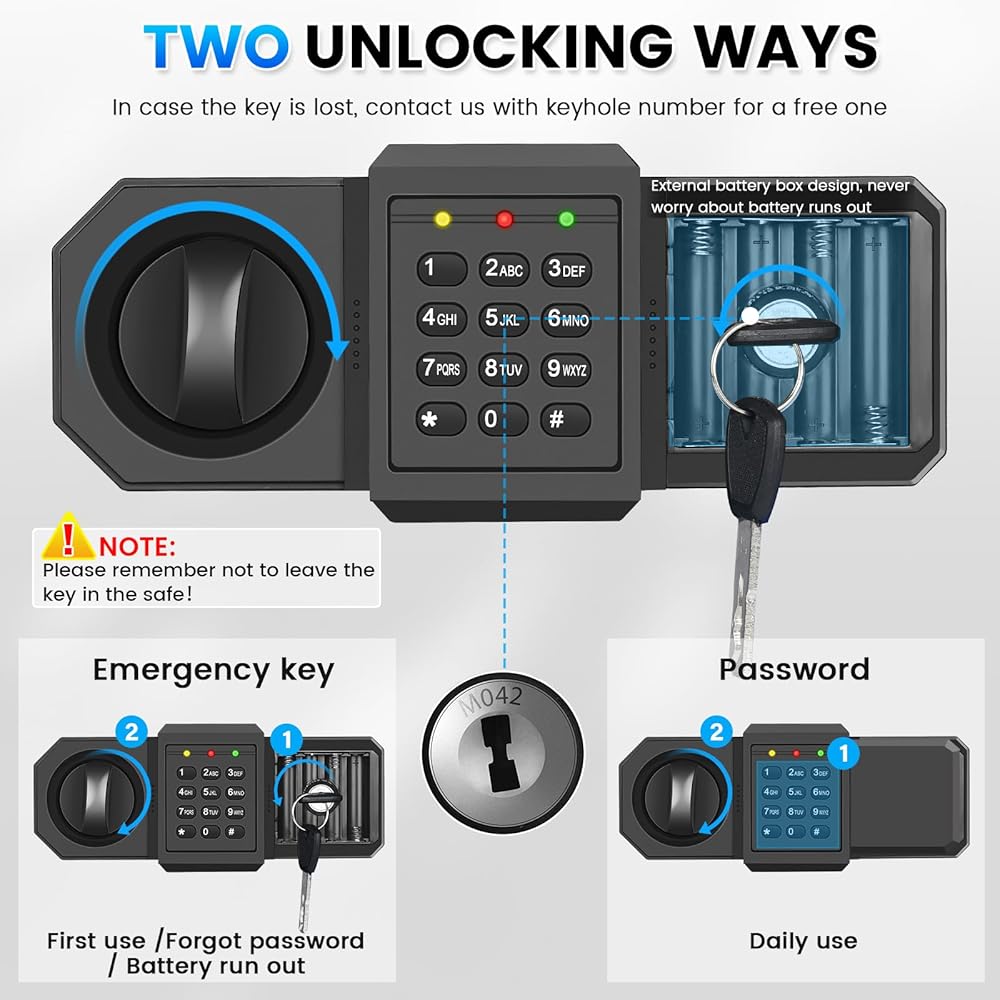 TWO UNLOCKING WAYS

In case the key is lost, contact us with keyhole number for a free one

External battery box design, never worry about battery runs out

1 2ABC 3DEF
4GHI 5JKL 6MNO
7PQRS 8TUV 9WXYZ
* 0 #

NOTE:
Please remember not to leave the key in the safe!

Emergency key

2 1

1 2ABC 3DEF
4GHI 5JKL 6MNO
7PQRS 8TUV 9WXYZ
* 0 #

First use /Forgot password / Battery run out

M042

Password

2 1

1 2ABC 3DEF
4GHI 5JKL 6MNO
7PQRS 8TUV 9WXYZ
* 0 #

Daily use